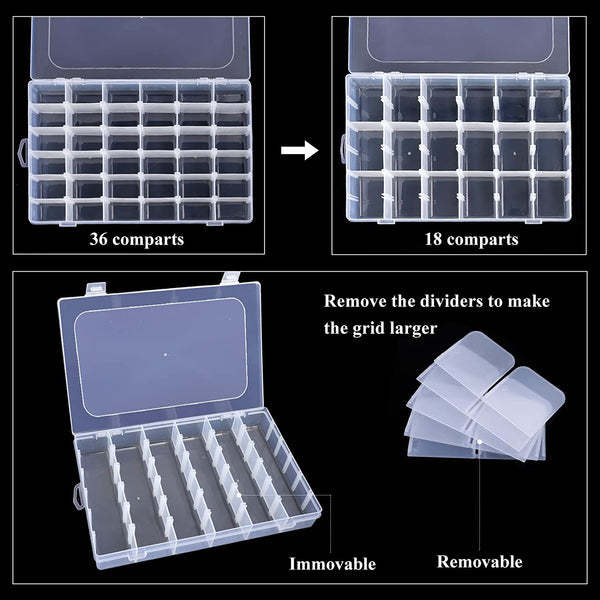 36 comparts

18 comparts

Remove the dividers to make the grid larger

Immovable

Removable